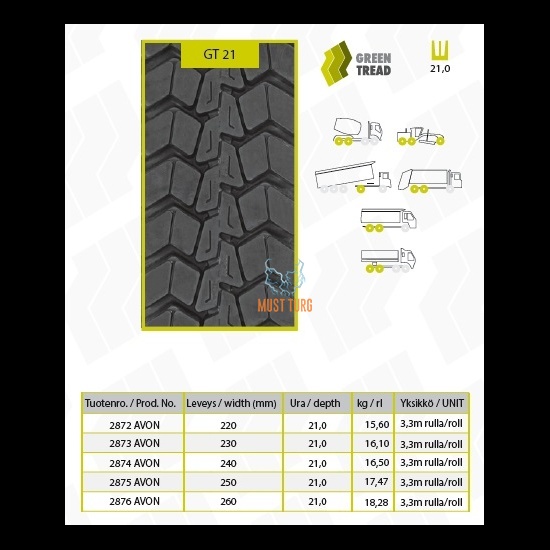 GT 21

GREEN TREAD

21,0

MUST TURG

| Tuotenro. / Prod. No. | Leveys / width (mm) | Ura / depth | kg / rl | Yksikkö / UNIT |
|---|---|---|---|---|
| 2872 AVON | 220 | 21,0 | 15,60 | 3,3m rulla/roll |
| 2873 AVON | 230 | 21,0 | 16,10 | 3,3m rulla/roll |
| 2874 AVON | 240 | 21,0 | 16,50 | 3,3m rulla/roll |
| 2875 AVON | 250 | 21,0 | 17,47 | 3,3m rulla/roll |
| 2876 AVON | 260 | 21,0 | 18,28 | 3,3m rulla/roll |